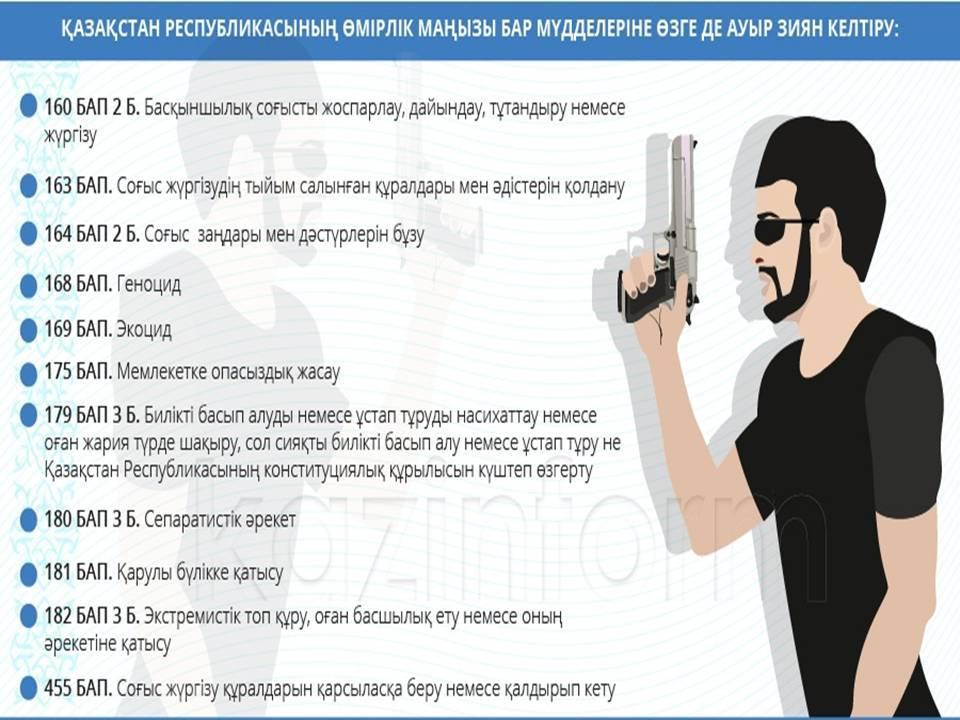 ҚАЗАҚСТАН РЕСПУБЛИКАСЫНЫҢ ӨМІРЛІК МАҢЫЗЫ БАР МҮДДЕЛЕРІНЕ ӨЗГЕ ДЕ АУЫР ЗИЯН КЕЛТІРУ:

160 БАП 2 Б. Басқыншылық соғысты жоспарлау, дайындау, тұтандыру немесе жүргізу

163 БАП. Соғыс жүргізудің тыйым салынған құралдары мен әдістерін қолдану

164 БАП 2 Б. Соғыс заңдары мен дәстүрлерін бұзу

168 БАП. Геноцид

169 БАП. Экоцид

175 БАП. Мемлекетке опасыздық жасау

179 БАП 3 Б. Билікті басып алуды немесе ұстап тұруды насихаттау немесе оған жария түрде шақыру, сол сияқты билікті басып алу немесе ұстап тұру не Қазақстан Республикасының конституциялық құрылысын күштеп өзгерту

180 БАП 3 Б. Сепаратистік әрекет

181 БАП. Қарулы бүлікке қатысу

182 БАП 3 Б. Экстремистік топ құру, оған басшылық ету немесе оның әрекетіне қатысу

455 БАП. Соғыс жүргізу құралдарын қарсыласқа беру немесе қалдырып кету

kazinform